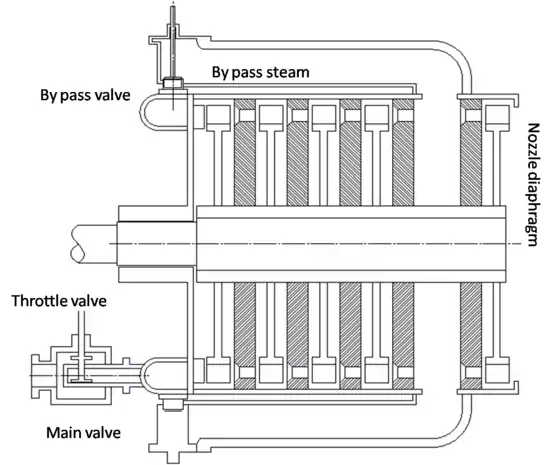 By pass steam
By pass valve
Nozzle diaphragm
Throttle valve
Main valve