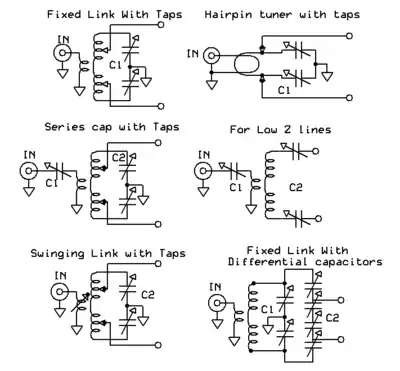 Fixed Link With Taps

IN

C1

Hairpin tuner with taps

IN

C1

Series cap with Taps

IN

C1

C2

For Low Z lines

IN

C1

C2

Swinging Link with Taps

IN

C2

Fixed Link With Differential capacitors

IN

C1

C2