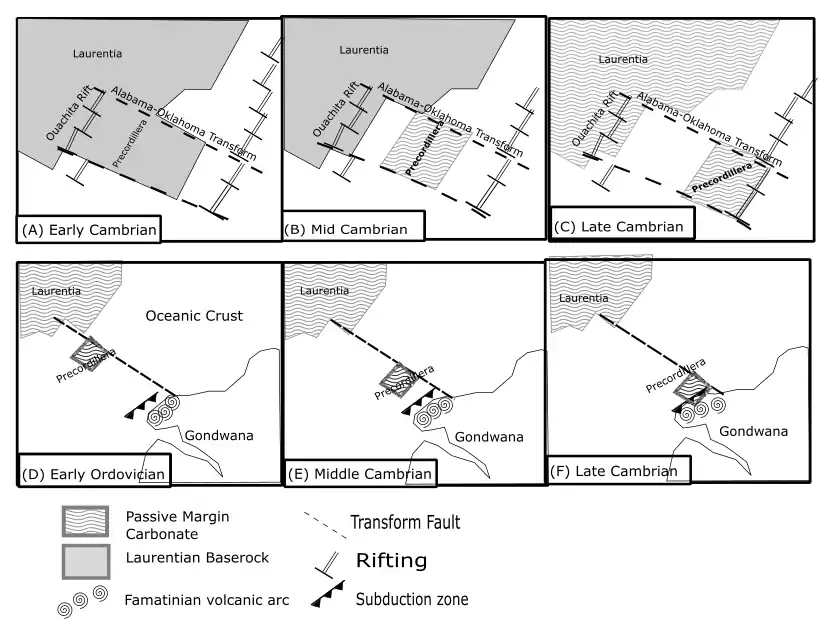 Laurentia
Ouachita Rift
Alabama-Oklahoma Transform
Precordillera
(A) Early Cambrian

Laurentia
Ouachita Rift
Alabama-Oklahoma Transform
Precordillera
(B) Mid Cambrian

Laurentia
Ouachita Rift
Alabama-Oklahoma Transform
Precordillera
(C) Late Cambrian

Laurentia
Oceanic Crust
Precordillera
Gondwana
(D) Early Ordovician

Laurentia
Precordillera
Gondwana
(E) Middle Cambrian

Laurentia
Precordillera
Gondwana
(F) Late Cambrian

Passive Margin Carbonate
Laurentian Baserock
Famatinian volcanic arc
Transform Fault
Rifting
Subduction zone